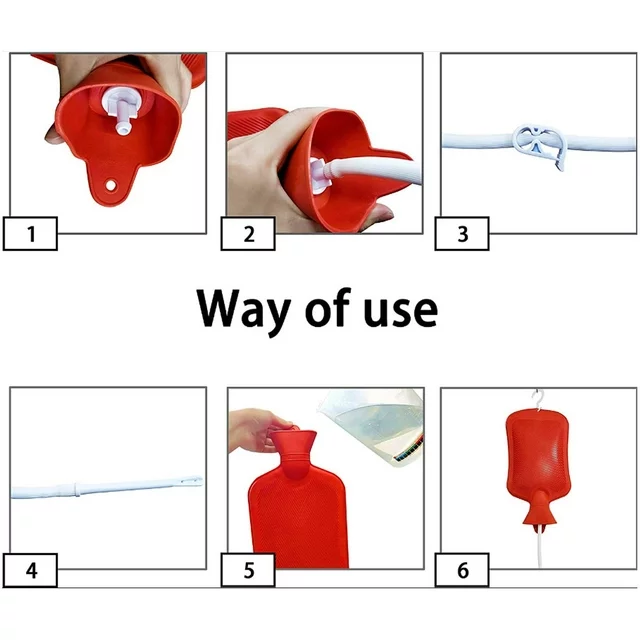 1

2

3

Way of use

4

5

6